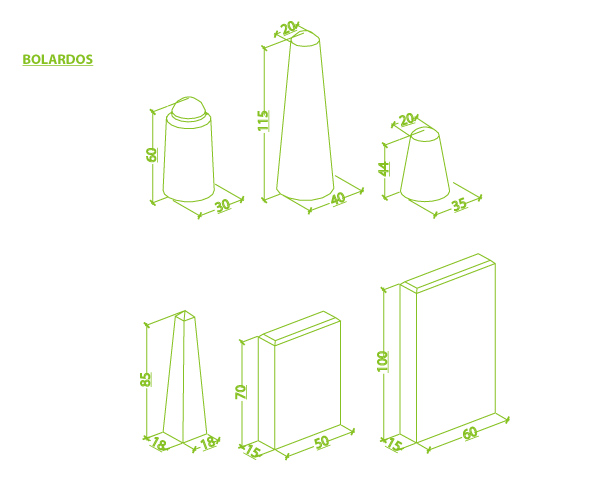 BOLARDOS

60
30

20
115
40

20
44
35

85
18
18

70
15
50

100
15
60